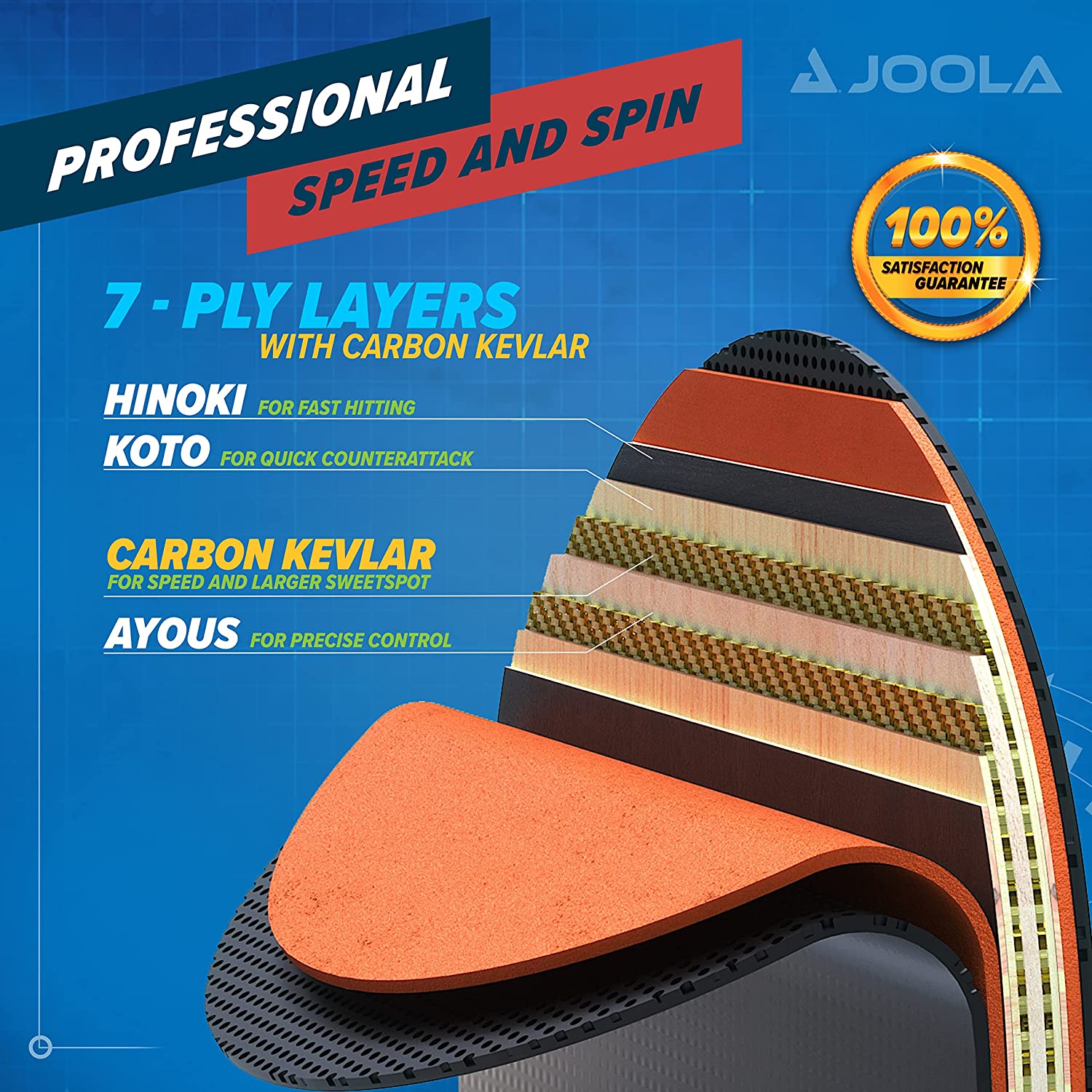 PROFESSIONAL
SPEED AND SPIN

JOOLA

100%
SATISFACTION GUARANTEE

7 - PLY LAYERS
WITH CARBON KEVLAR

HINOKI FOR FAST HITTING
KOTO FOR QUICK COUNTERATTACK

CARBON KEVLAR
FOR SPEED AND LARGER SWEETSPOT
AYOUS FOR PRECISE CONTROL